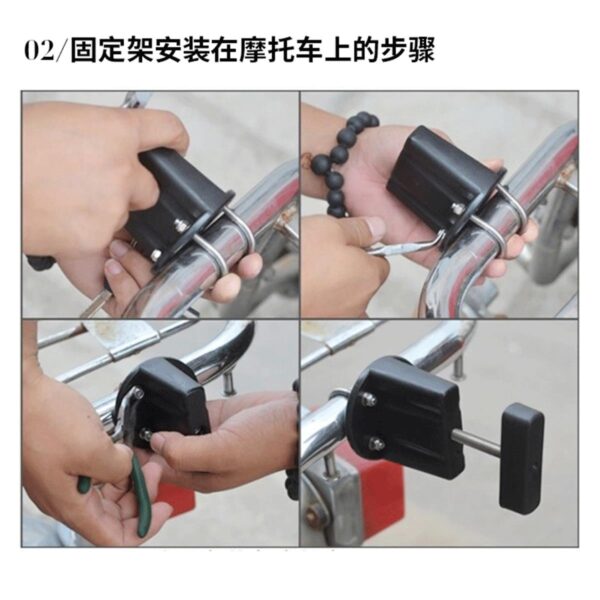 02/固定架安装在摩托车上的步骤